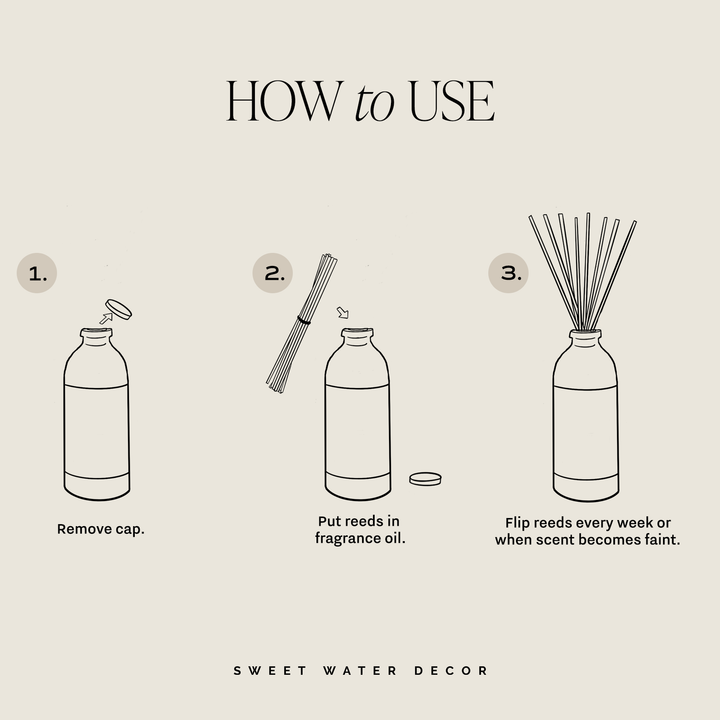 HOW to USE

1.

Remove cap.

2.

Put reeds in fragrance oil.

3.

Flip reeds every week or when scent becomes faint.

SWEET WATER DECOR